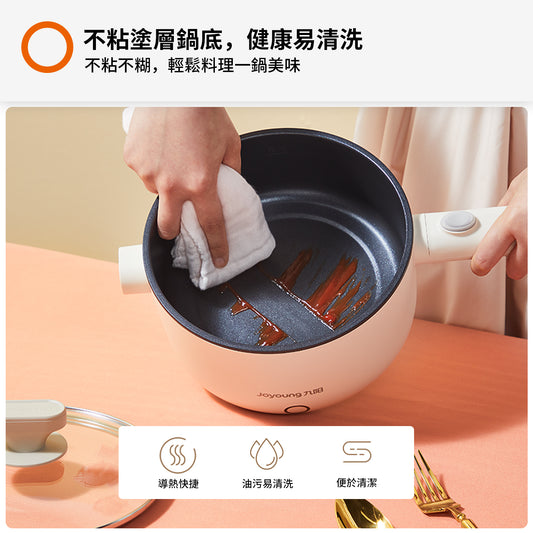 不粘塗層鍋底，健康易清洗
不粘不糊，輕鬆料理一鍋美味

Joyoung 九阳

導熱快捷

油污易清洗

便於清潔